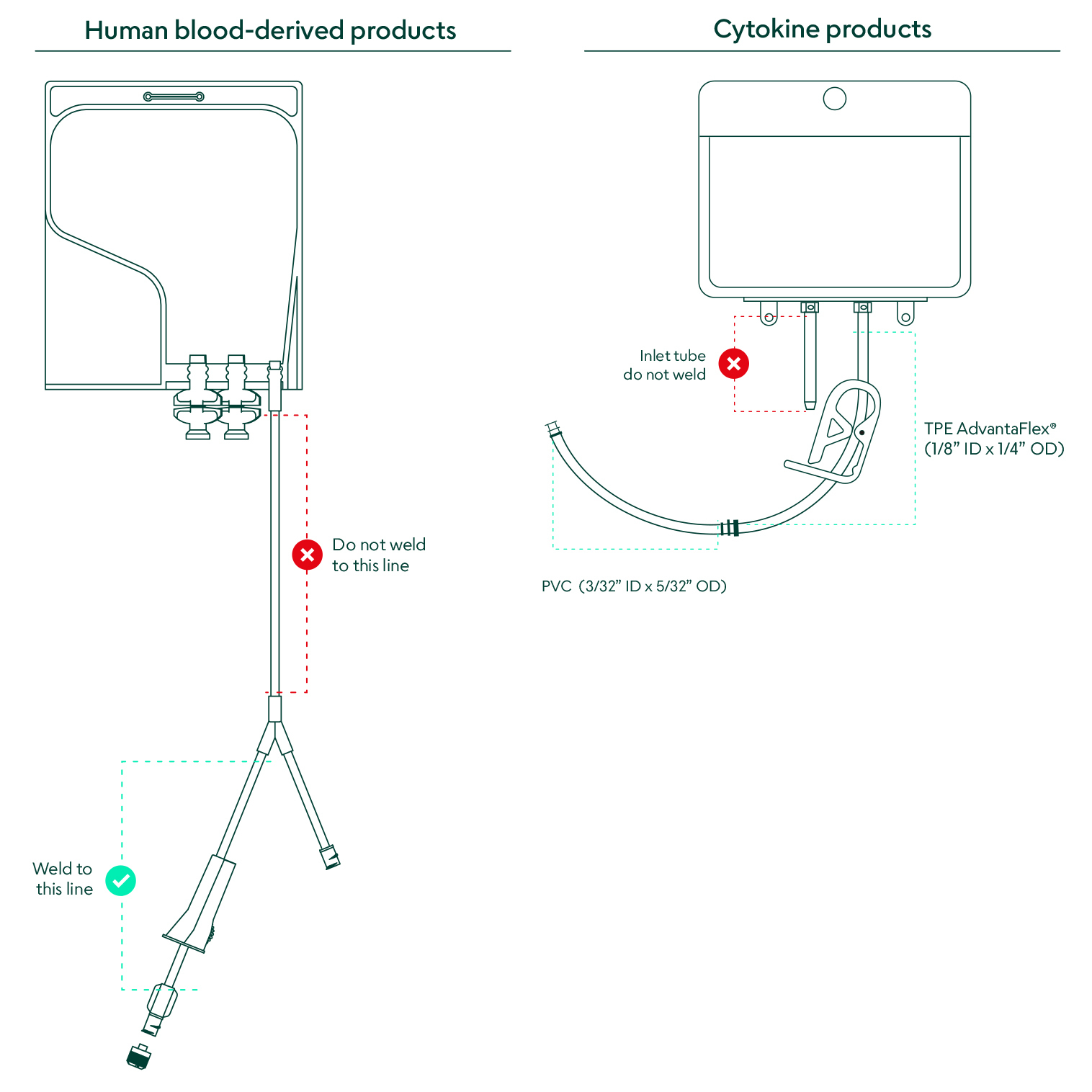 Human blood-derived products

Do not weld to this line

Weld to this line

Cytokine products

Inlet tube do not weld

TPE AdvantaFlex®
(1/8” ID x 1/4” OD)

PVC (3/32” ID x 5/32” OD)